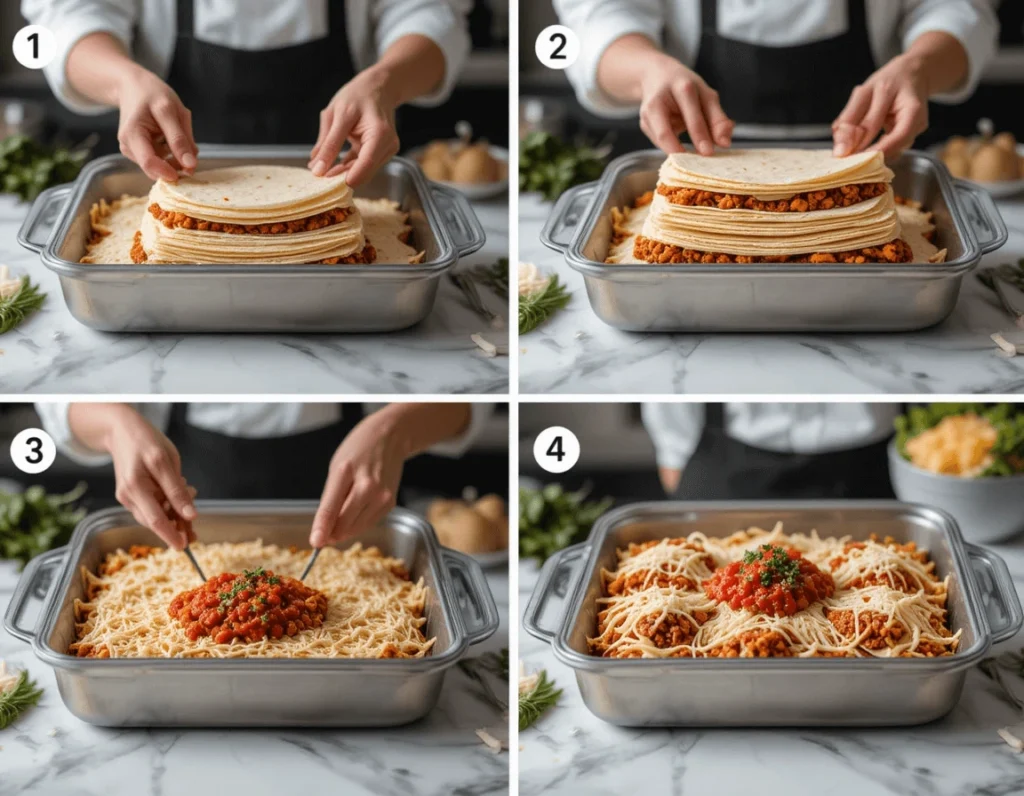 1

2

3

4